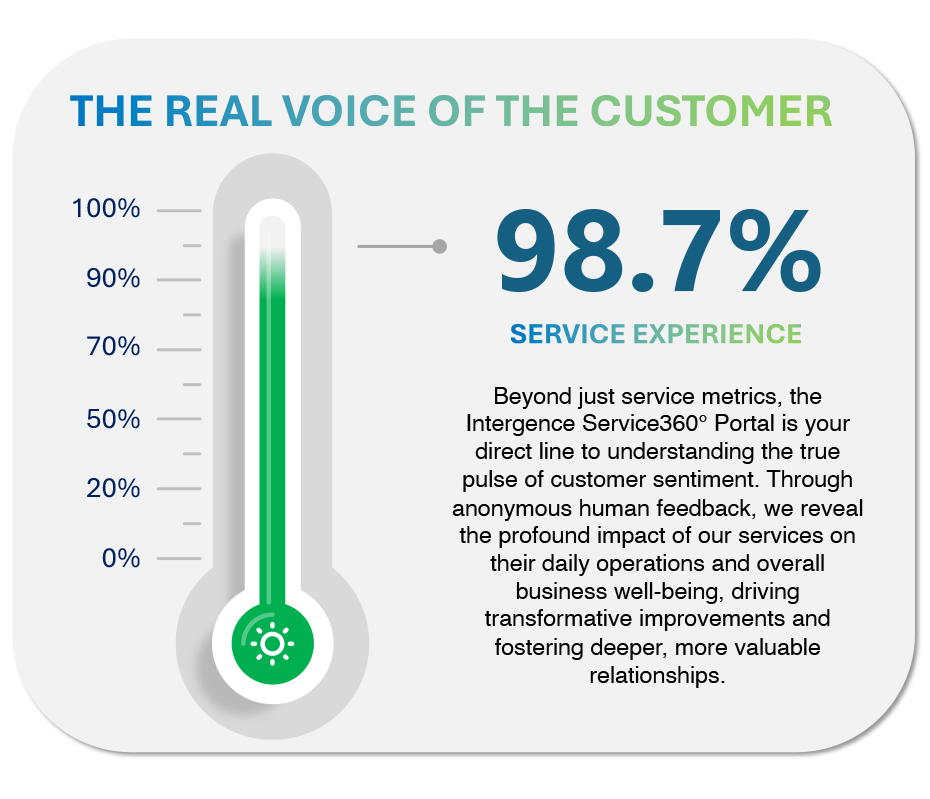 THE REAL VOICE OF THE CUSTOMER

100%

90%

70%

50%

20%

0%

98.7%

SERVICE EXPERIENCE

Beyond just service metrics, the Intergence Service360° Portal is your direct line to understanding the true pulse of customer sentiment. Through anonymous human feedback, we reveal the profound impact of our services on their daily operations and overall business well-being, driving transformative improvements and fostering deeper, more valuable relationships.